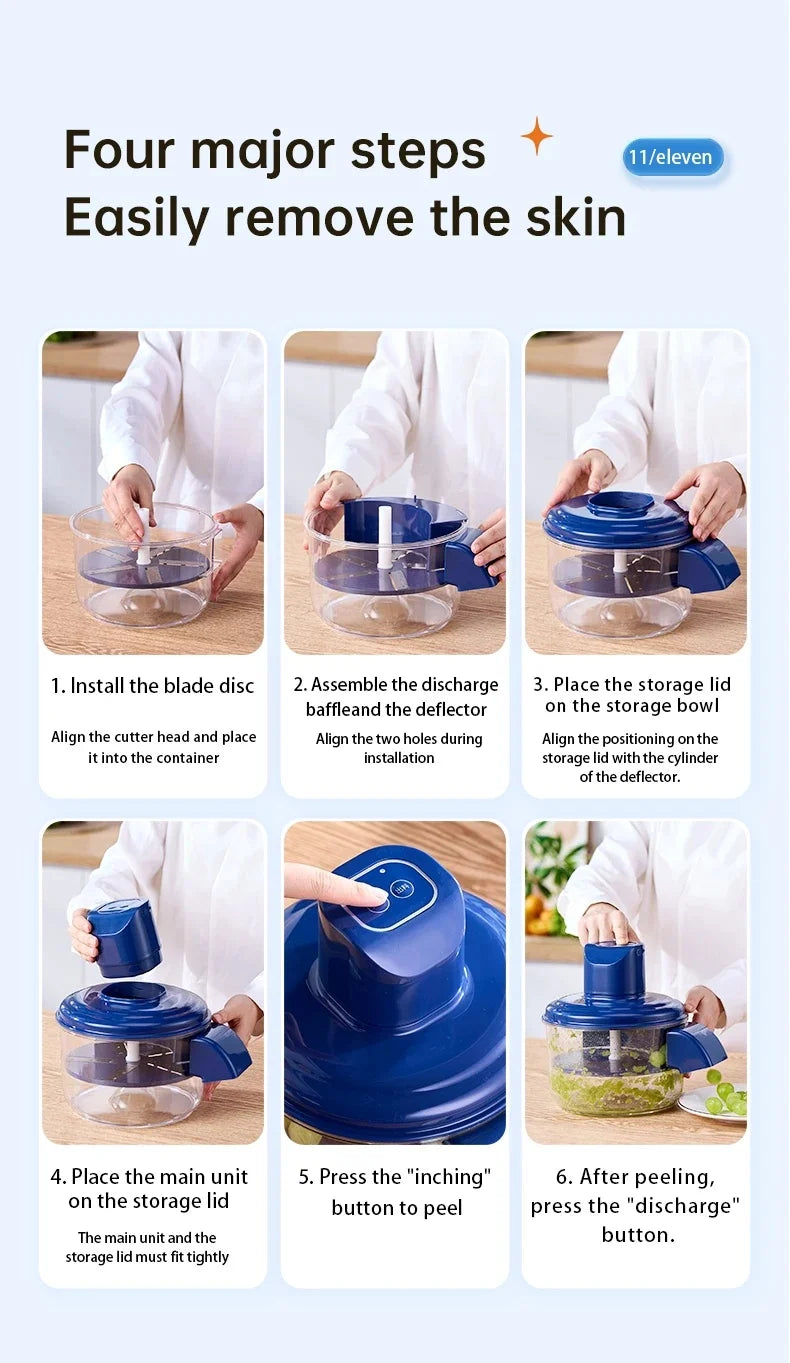 Four major steps
Easily remove the skin

11/eleven

1. Install the blade disc

Align the cutter head and place it into the container

2. Assemble the discharge baffleand the deflector

Align the two holes during installation

3. Place the storage lid on the storage bowl

Align the positioning on the storage lid with the cylinder of the deflector.

4. Place the main unit on the storage lid

The main unit and the storage lid must fit tightly

5. Press the "inching" button to peel

6. After peeling, press the "discharge" button.